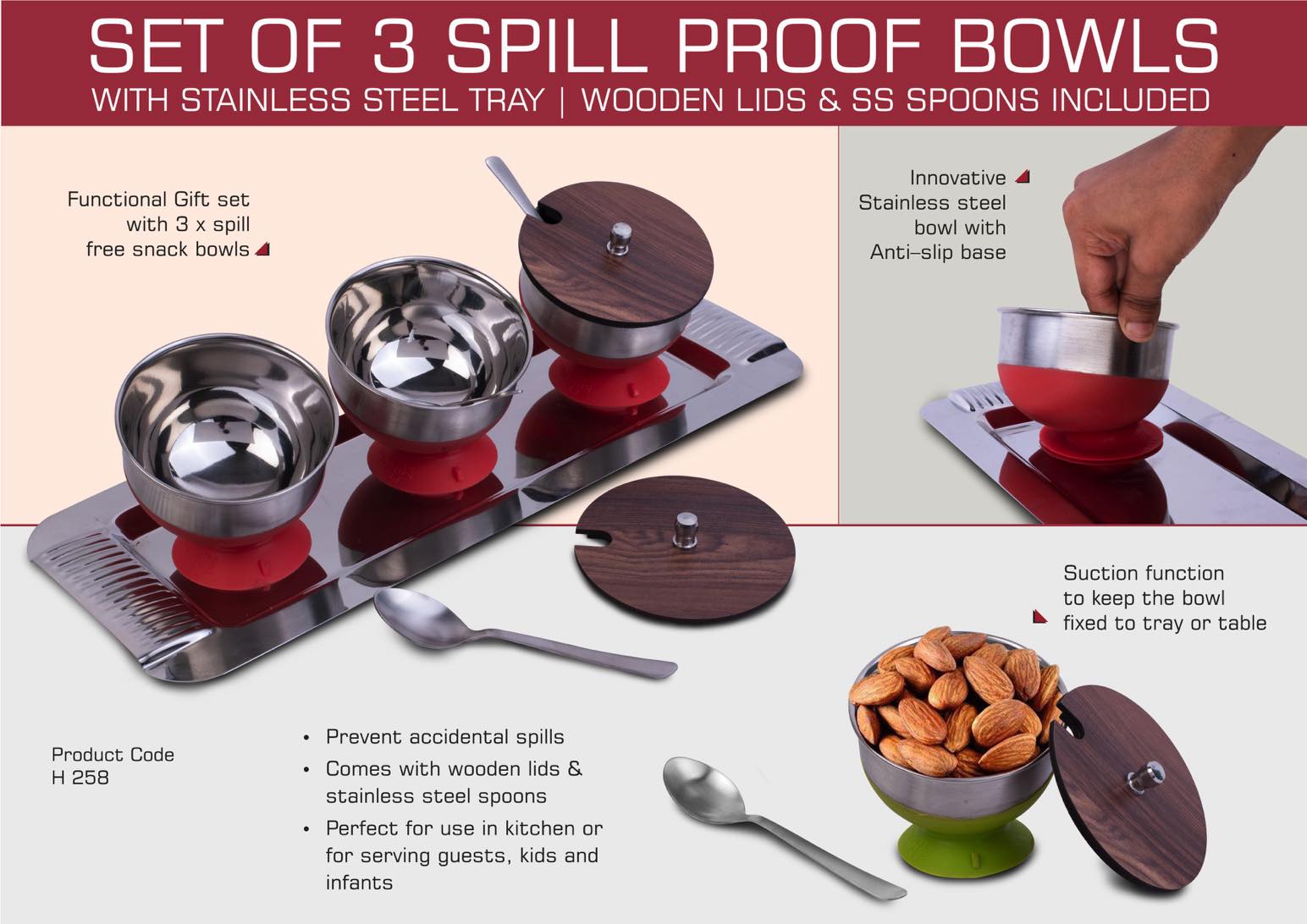 SET OF 3 SPILL PROOF BOWLS
WITH STAINLESS STEEL TRAY | WOODEN LIDS & SS SPOONS INCLUDED

Functional Gift set with 3 x spill free snack bowls

Innovative Stainless steel bowl with Anti–slip base

Suction function to keep the bowl fixed to tray or table

Product Code
H 258

• Prevent accidental spills
• Comes with wooden lids & stainless steel spoons
• Perfect for use in kitchen or for serving guests, kids and infants